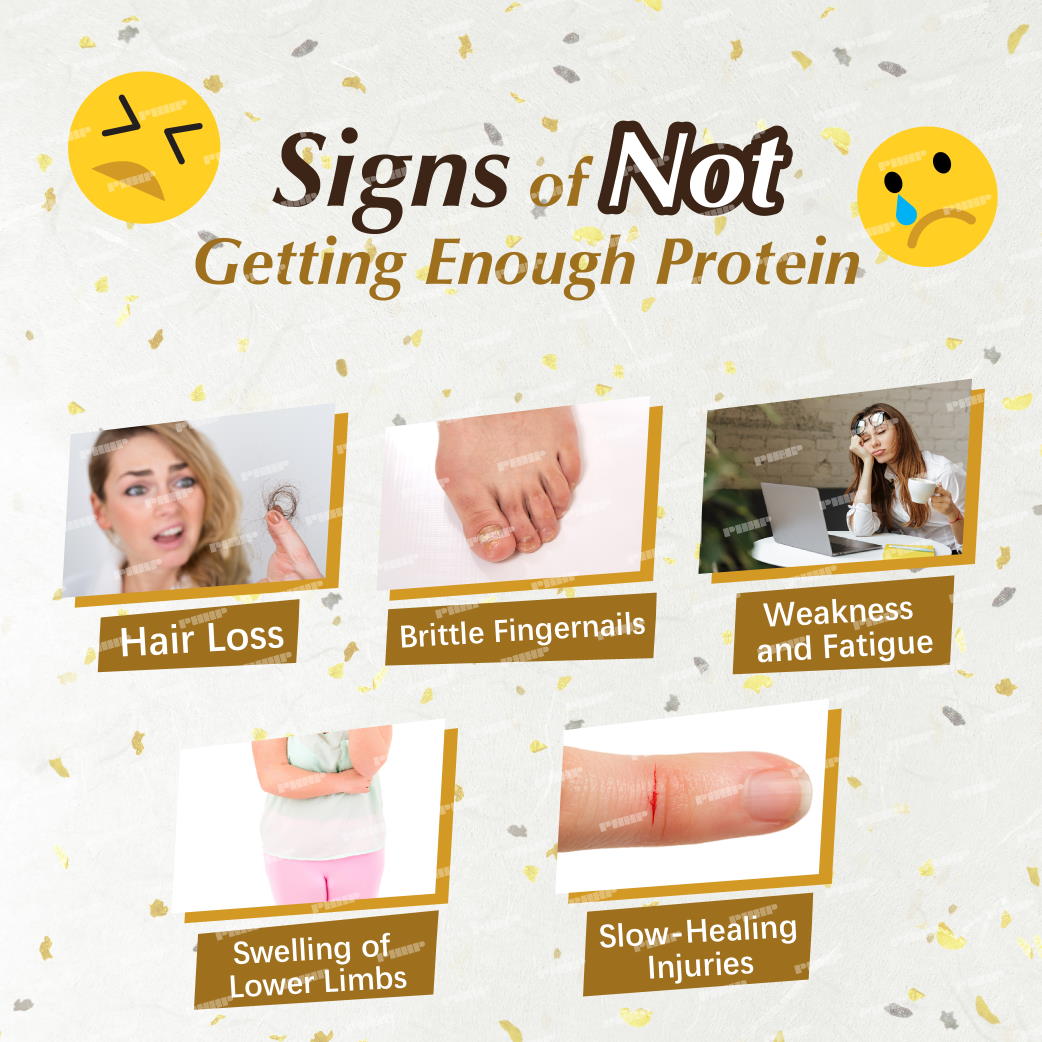 Signs of Not Getting Enough Protein

Hair Loss

Brittle Fingernails

Weakness and Fatigue

Swelling of Lower Limbs

Slow-Healing Injuries